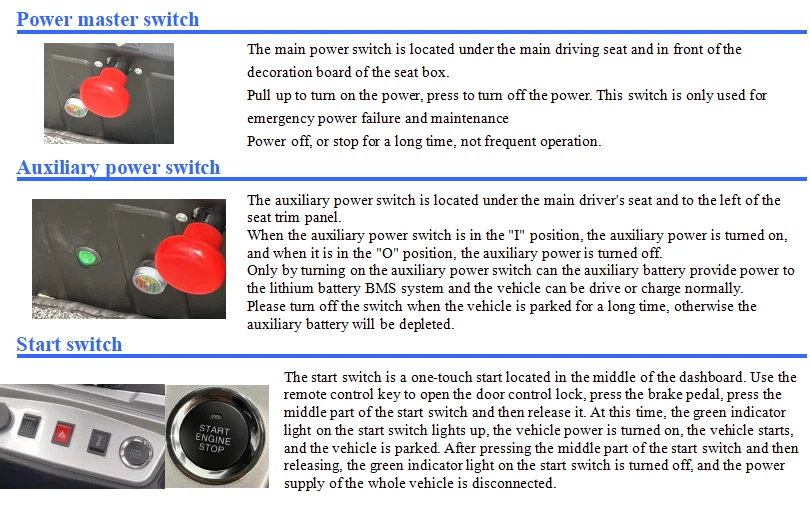 Power master switch

The main power switch is located under the main driving seat and in front of the decoration board of the seat box.

Pull up to turn on the power, press to turn off the power. This switch is only used for emergency power failure and maintenance

Power off, or stop for a long time, not frequent operation.

Auxiliary power switch

The auxiliary power switch is located under the main driver's seat and to the left of the seat trim panel.

When the auxiliary power switch is in the "I" position, the auxiliary power is turned on, and when it is in the "O" position, the auxiliary power is turned off.

Only by turning on the auxiliary power switch can the auxiliary battery provide power to the lithium battery BMS system and the vehicle can be drive or charge normally.

Please turn off the switch when the vehicle is parked for a long time, otherwise the auxiliary battery will be depleted.

Start switch

START ENGINE STOP

The start switch is a one-touch start located in the middle of the dashboard. Use the remote control key to open the door control lock, press the brake pedal, press the middle part of the start switch and then release it. At this time, the green indicator light on the start switch lights up, the vehicle power is turned on, the vehicle starts, and the vehicle is parked. After pressing the middle part of the start switch and then releasing, the green indicator light on the start switch is turned off, and the power supply of the whole vehicle is disconnected.